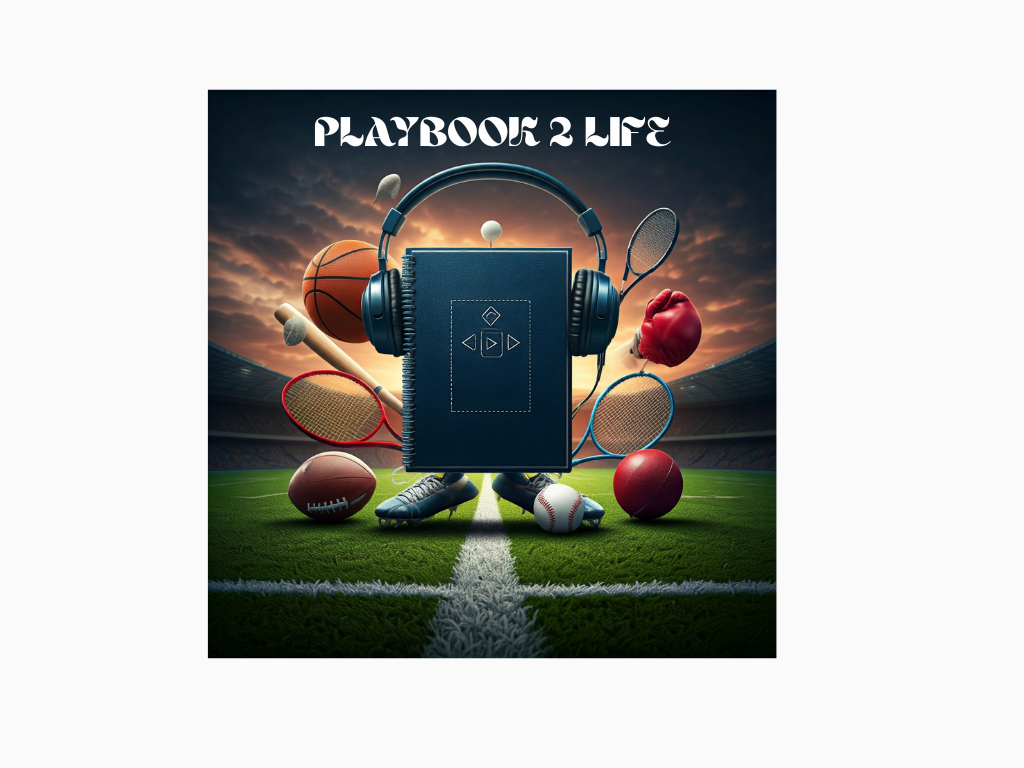 PLAYBOOK 2 LIFE